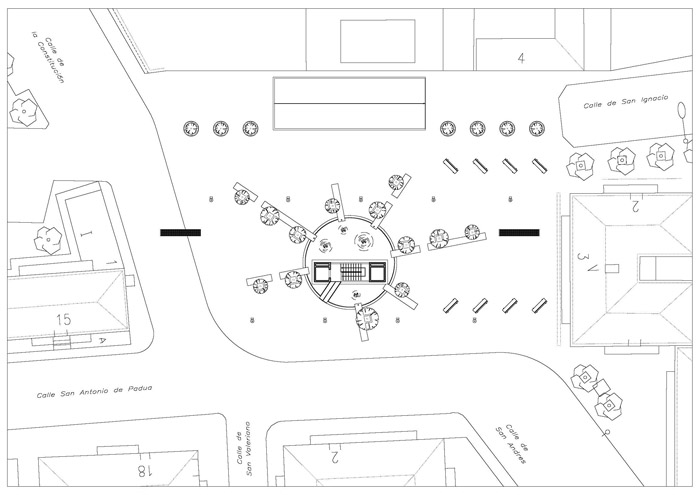 Calle de la Constitución

4

Calle de San Ignacio

I

1

15

A

2

3 V

Calle San Antonio de Padua

Calle de San Valeriano

Calle de San Andres

18

2